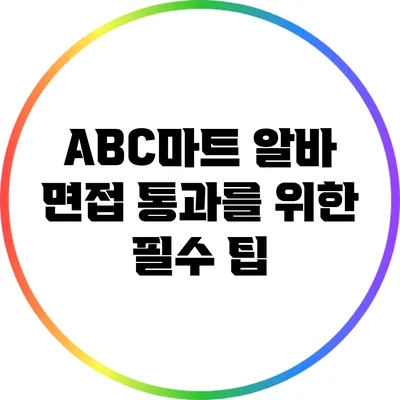 ABC마트 알바 면접 통과를 위한 필수 팁