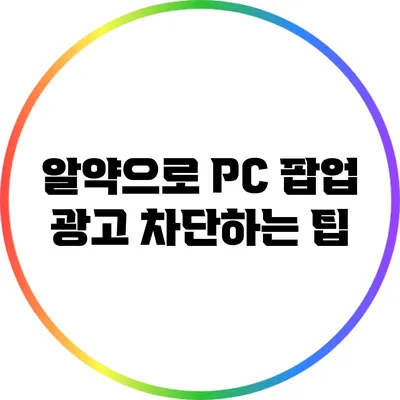 알약으로 PC 팝업 광고 차단하는 팁