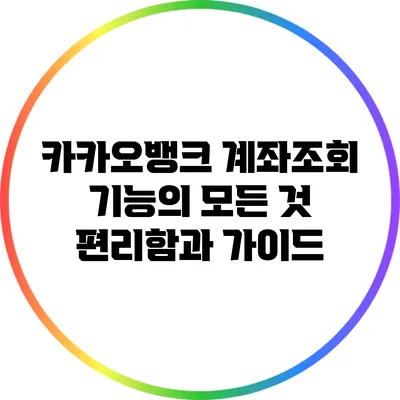 카카오뱅크 계좌조회
기능의 모든 것
편리함과 가이드