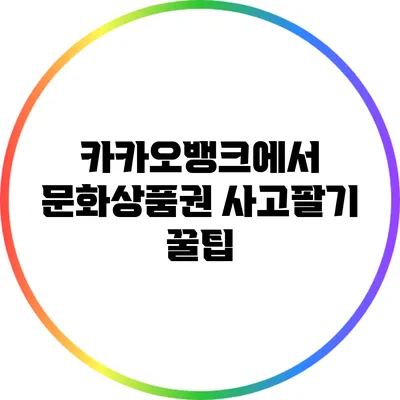 카카오뱅크에서 문화상품권 사고팔기 꿀팁