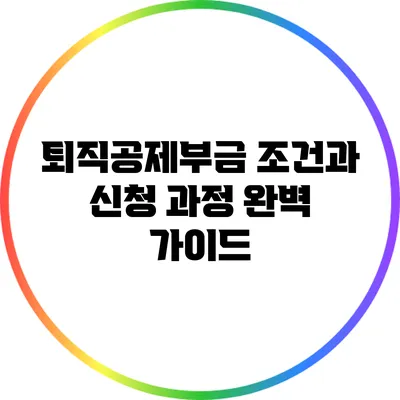 퇴직공제부금 조건과 신청 과정 완벽 가이드