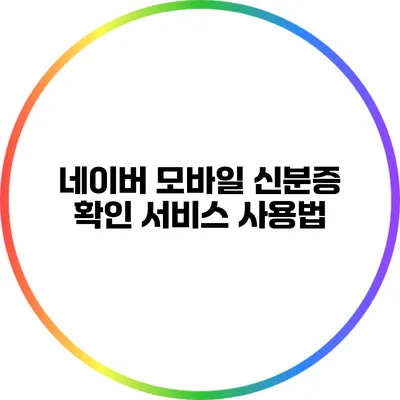 네이버 모바일 신분증 확인 서비스 사용법