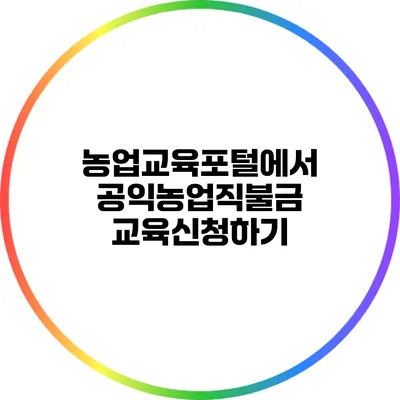 농업교육포털에서 공익농업직불금 교육신청하기