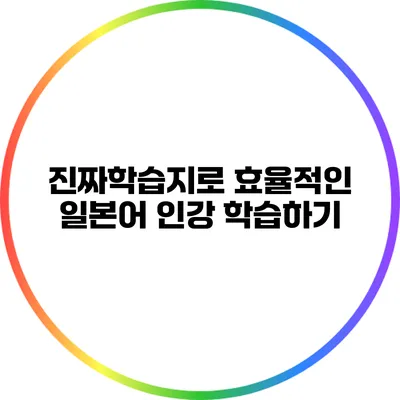 진짜학습지로 효율적인 일본어 인강 학습하기